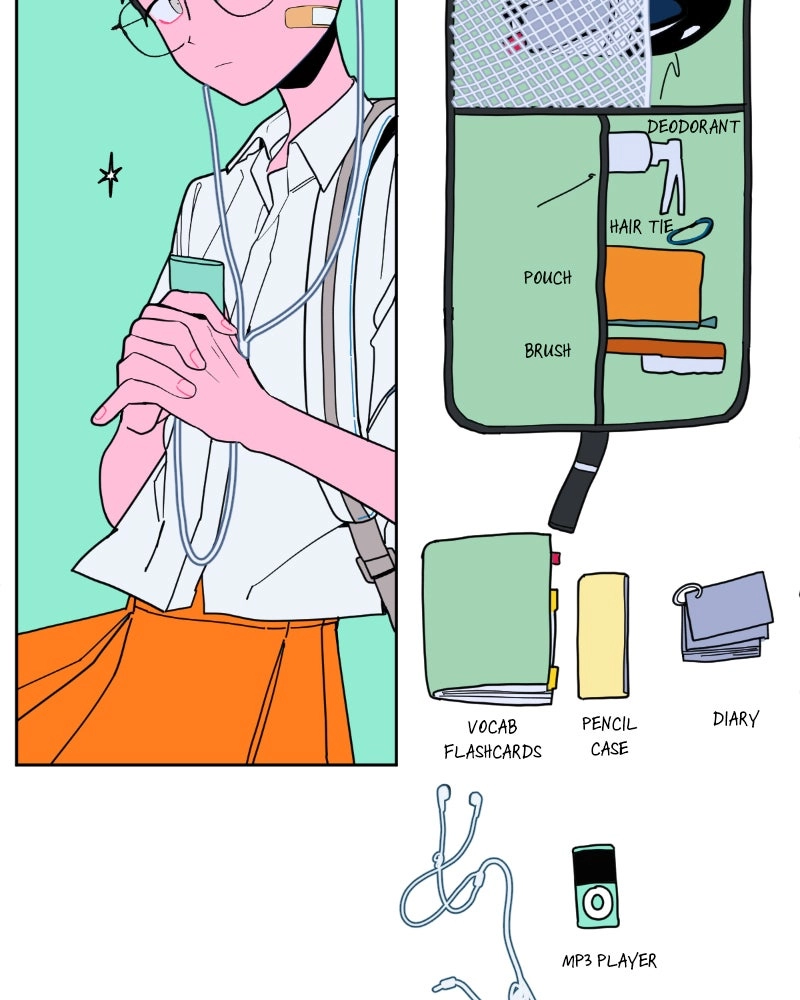 DEODORANT

HAIR TIE

POUCH

BRUSH

VOCAB FLASHCARDS

PENCIL CASE

DIARY

MP3 PLAYER